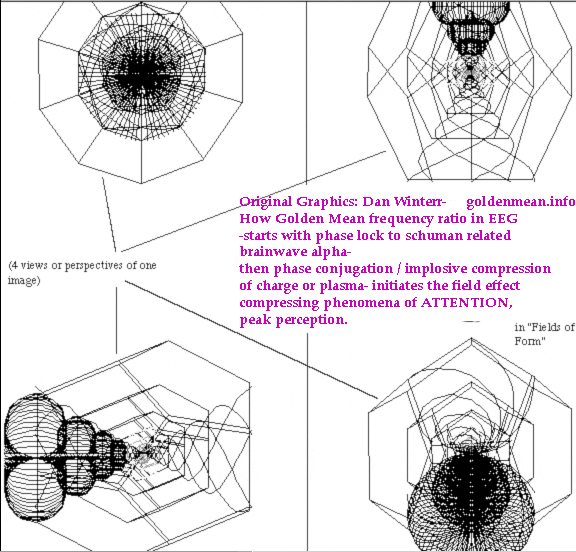 Original Graphics: Dan Winterr- goldenmean.info
How Golden Mean frequency ratio in EEG
-starts with phase lock to schuman related brainwave alpha-
then phase conjugation / implosive compression of charge or plasma- initiates the field effect compressing phenomena of ATTENTION, peak perception.

(4 views or perspectives of one image)

in "Fields of Form"